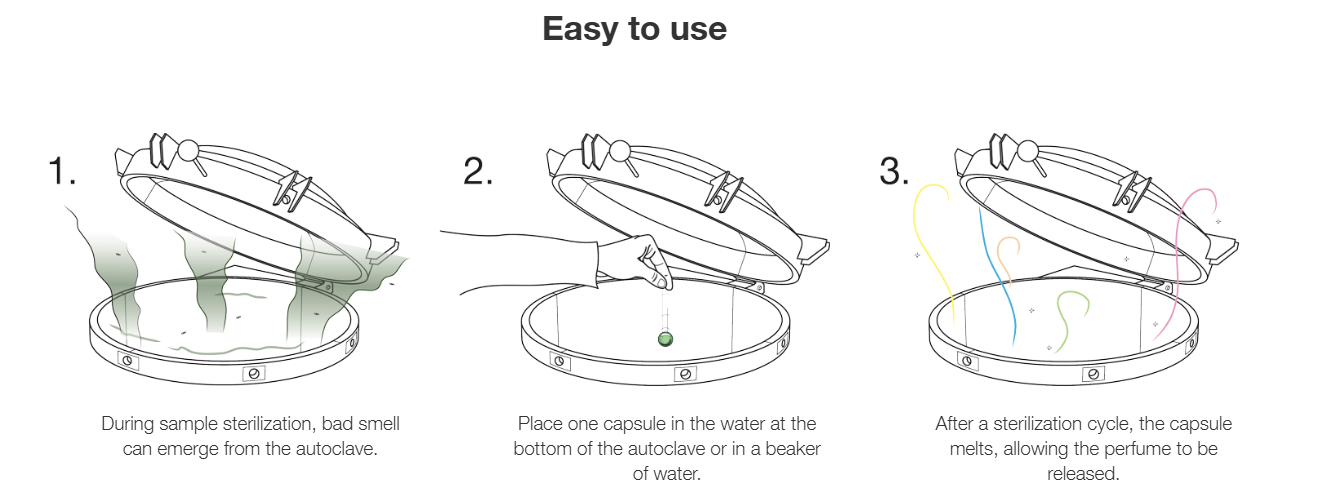 Easy to use

1.

During sample sterilization, bad smell can emerge from the autoclave.

2.

Place one capsule in the water at the bottom of the autoclave or in a beaker of water.

3.

After a sterilization cycle, the capsule melts, allowing the perfume to be released.